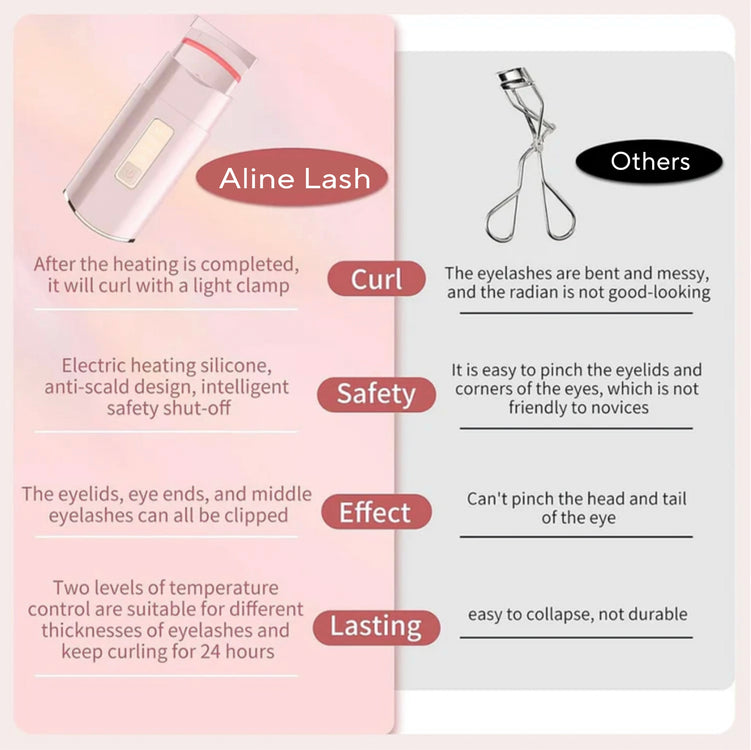 Aline Lash

Others

After the heating is completed, it will curl with a light clamp

Curl

The eyelashes are bent and messy, and the radian is not good-looking

Electric heating silicone, anti-scald design, intelligent safety shut-off

Safety

It is easy to pinch the eyelids and corners of the eyes, which is not friendly to novices

The eyelids, eye ends, and middle eyelashes can all be clipped

Effect

Can't pinch the head and tail of the eye

Two levels of temperature control are suitable for different thicknesses of eyelashes and keep curling for 24 hours

Lasting

easy to collapse, not durable